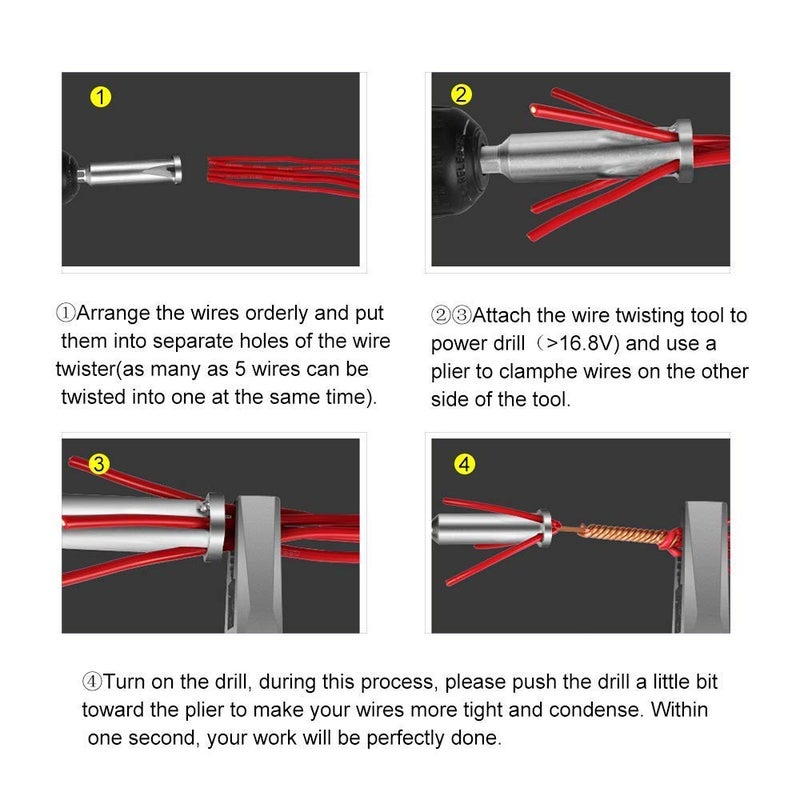 1

2

①Arrange the wires orderly and put them into separate holes of the wire twister(as many as 5 wires can be twisted into one at the same time).

②③Attach the wire twisting tool to power drill（>16.8V) and use a plier to clamphe wires on the other side of the tool.

3

4

④Turn on the drill, during this process, please push the drill a little bit toward the plier to make your wires more tight and condense. Within one second, your work will be perfectly done.